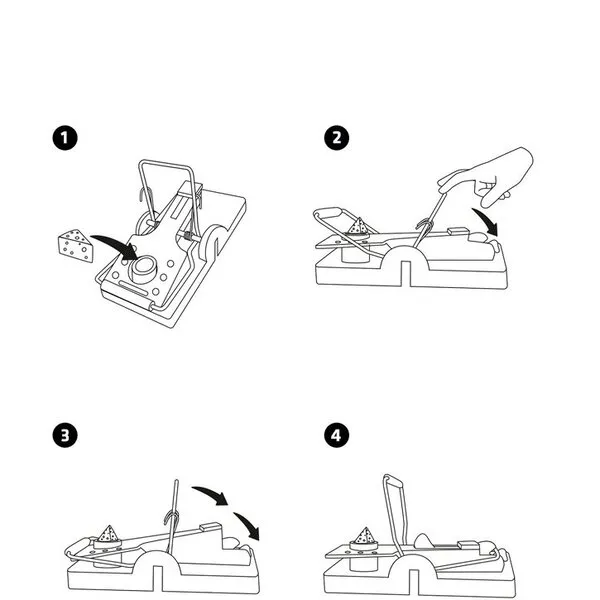 1

2

3

4