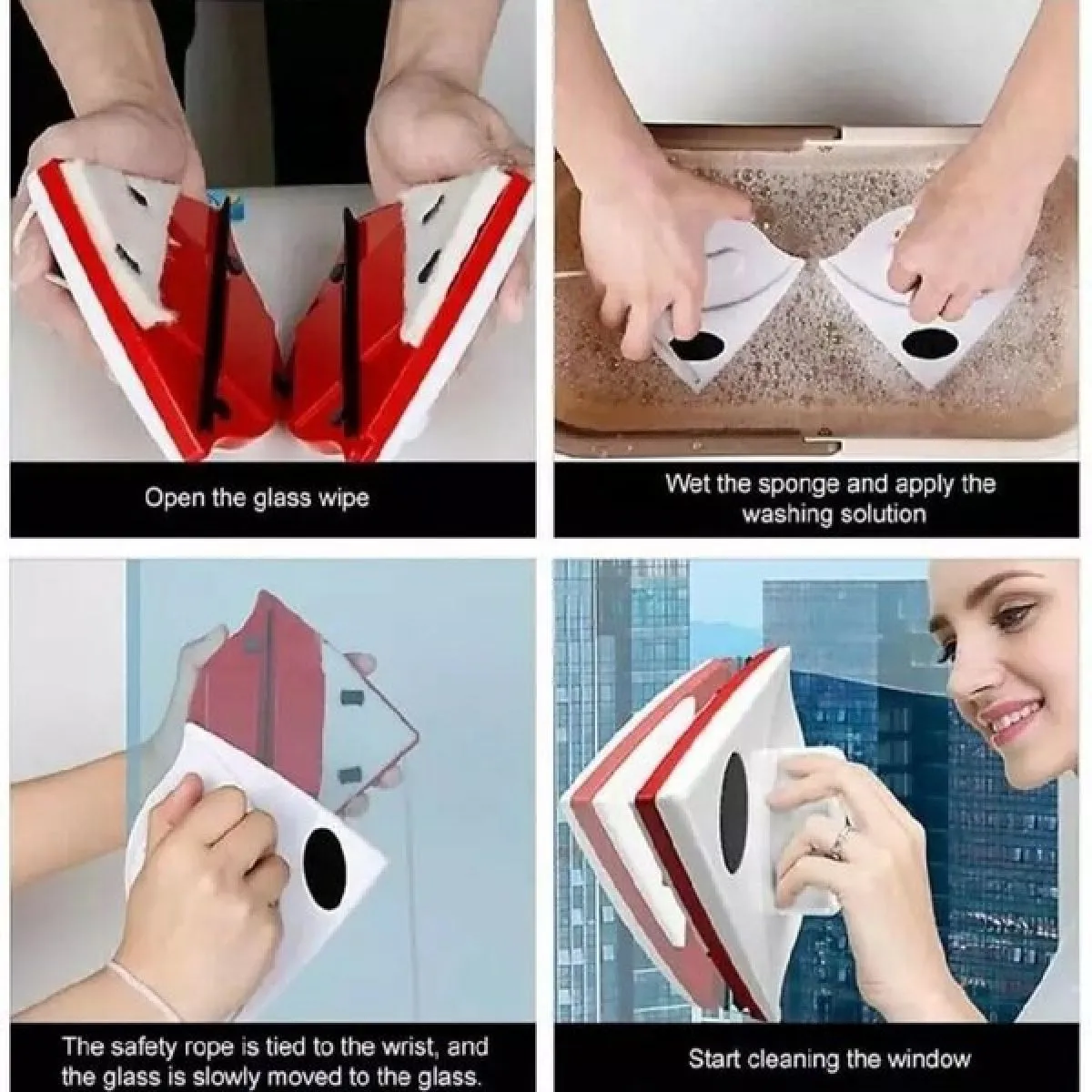 Open the glass wipe

Wet the sponge and apply the washing solution

The safety rope is tied to the wrist, and the glass is slowly moved to the glass.

Start cleaning the window