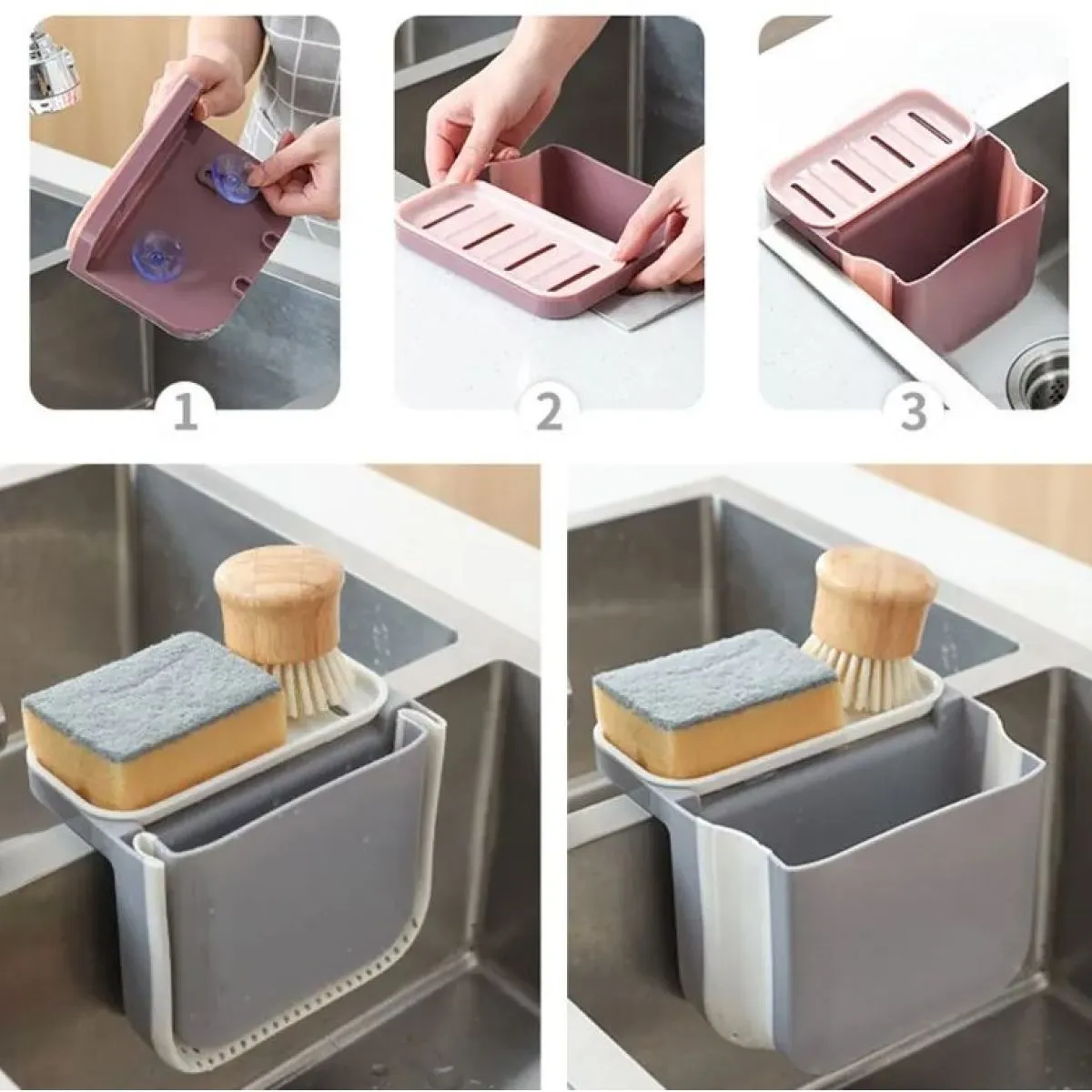 1

2

3