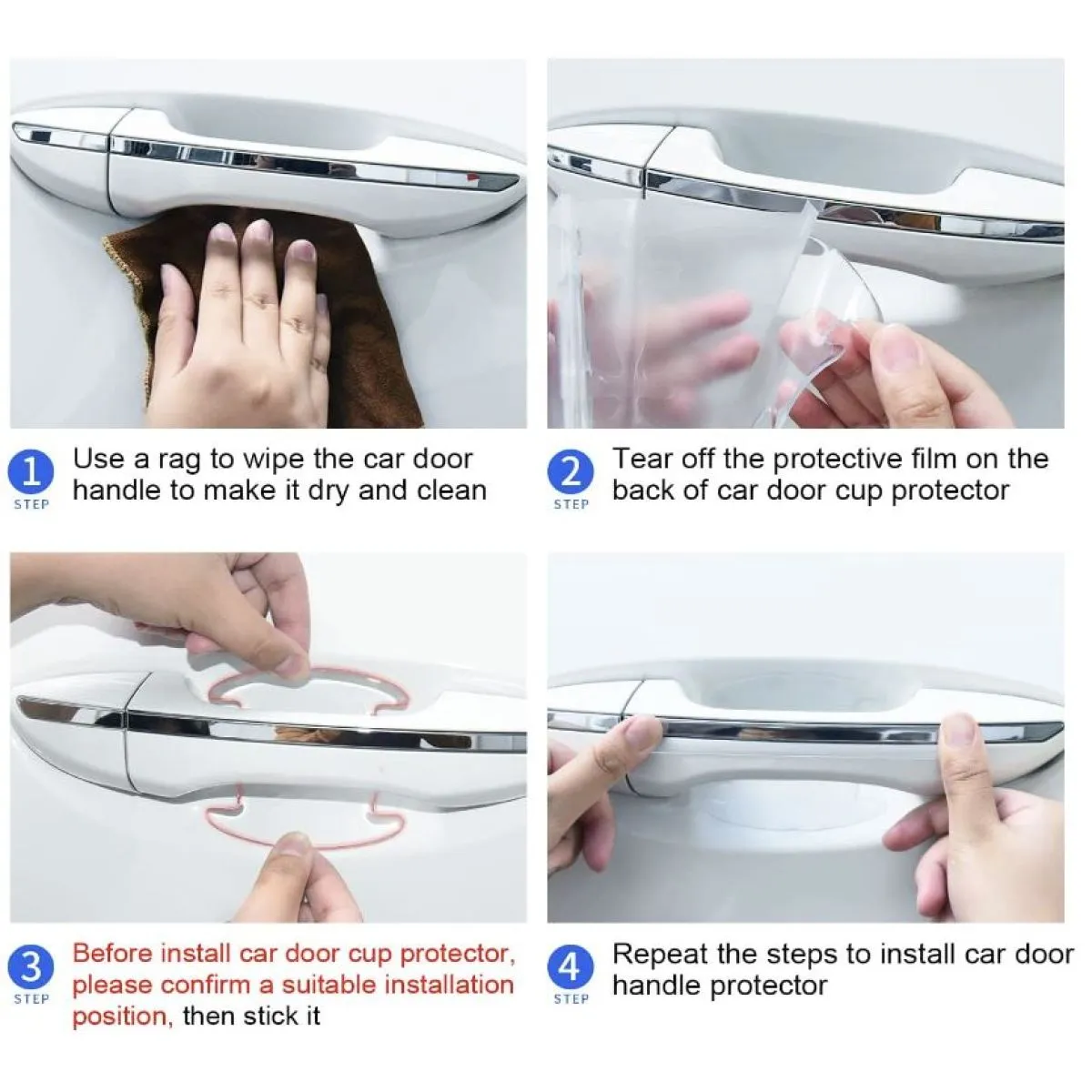 1 STEP Use a rag to wipe the car door handle to make it dry and clean

2 STEP Tear off the protective film on the back of car door cup protector

3 STEP Before install car door cup protector, please confirm a suitable installation position, then stick it

4 STEP Repeat the steps to install car door handle protector