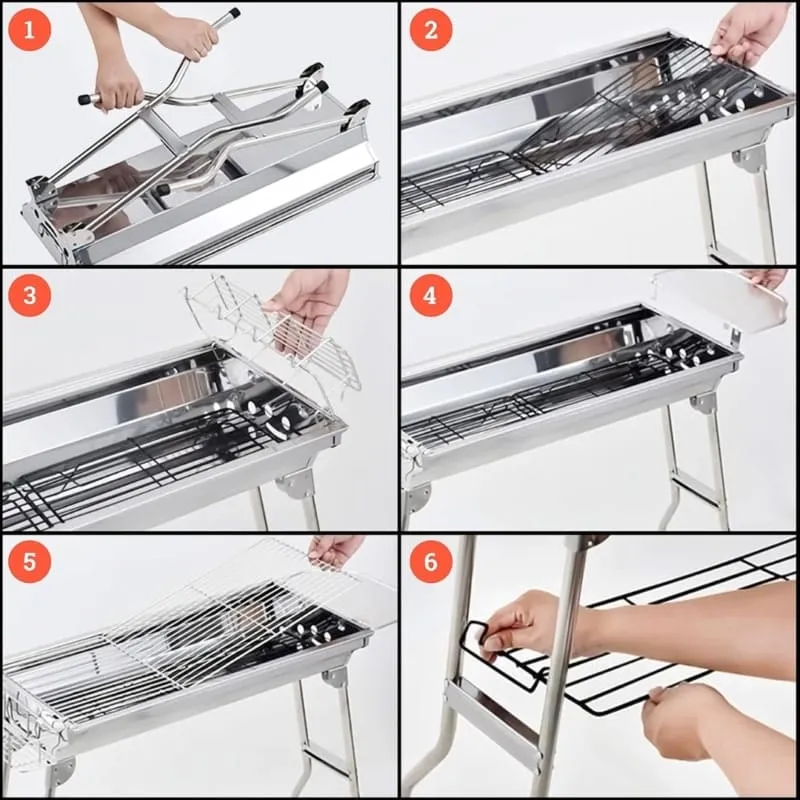 1

2

3

4

5

6