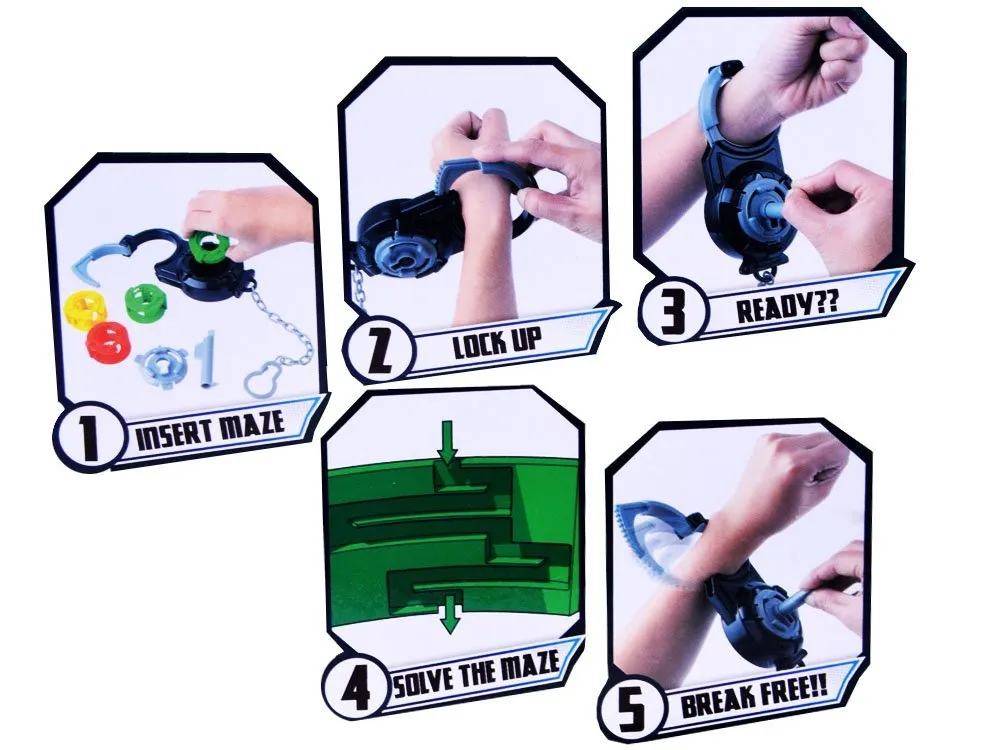 1 INSERT MAZE

2 LOCK UP

3 READY??

4 SOLVE THE MAZE

5 BREAK FREE!!