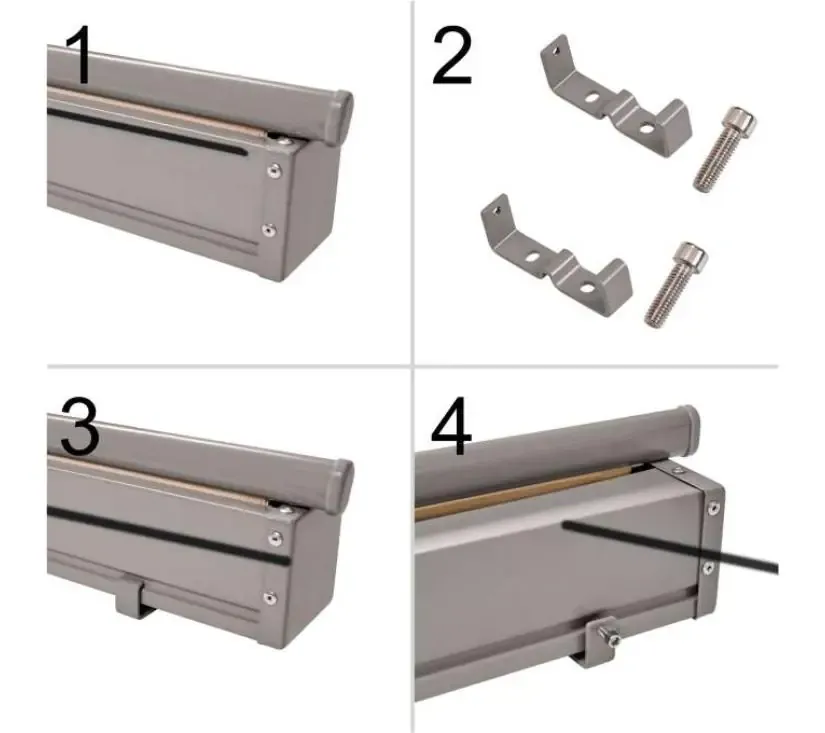 1

2

3

4