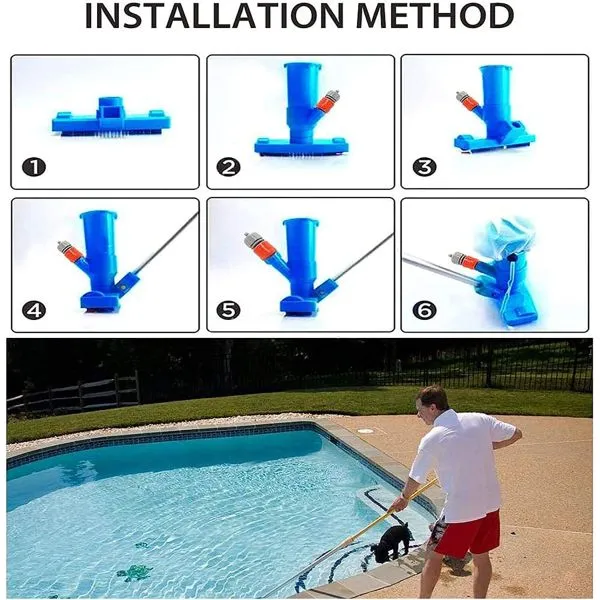 INSTALLATION METHOD

1

2

3

4

5

6